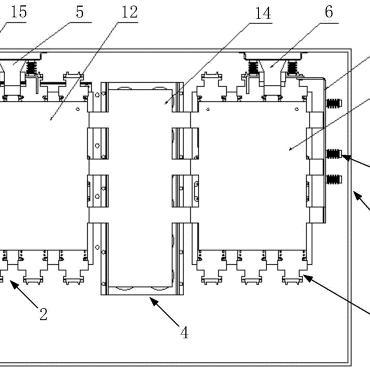 15
5
12
14
6
2
4