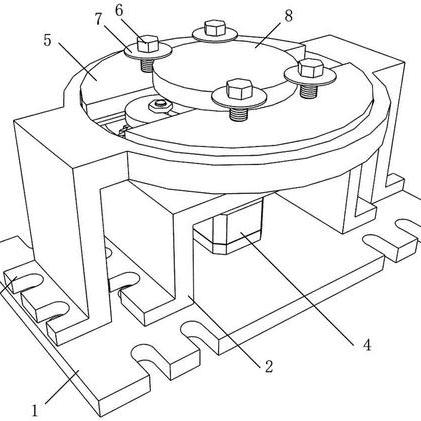 6
7
8
5
4
2
1