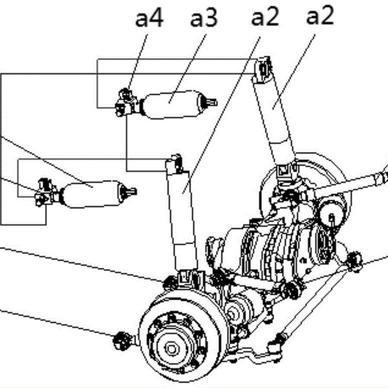 a4 a3 a2 a2