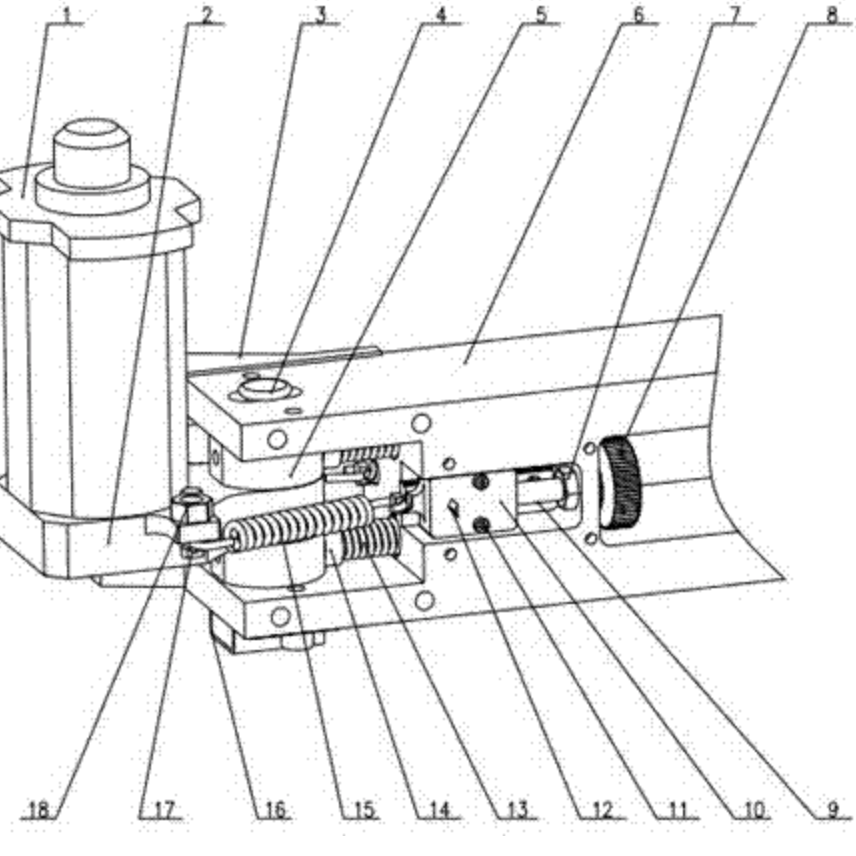 1
2
3
4
5
6
7
8
18
17
16
15
14
13
12
11
10
9