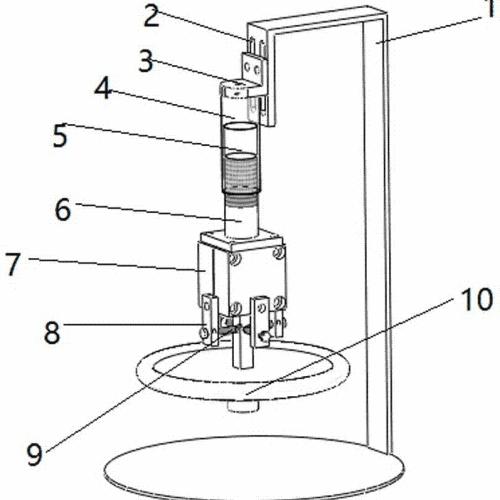 2
1
3
4
5
6
7
10
8
9