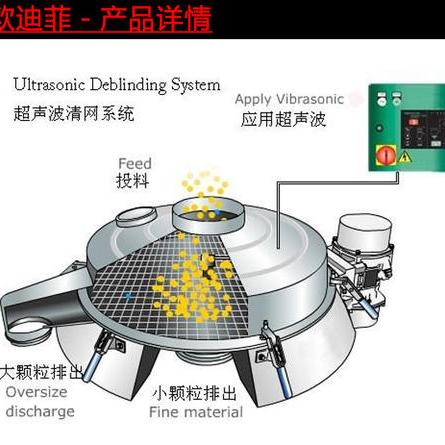 欧迪菲 - 产品详情

Ultrasonic Deblinding System
超声波清网系统

Apply Vibrasonic
应用超声波

Feed
投料

大颗粒排出
Oversize discharge

小颗粒排出
Fine material